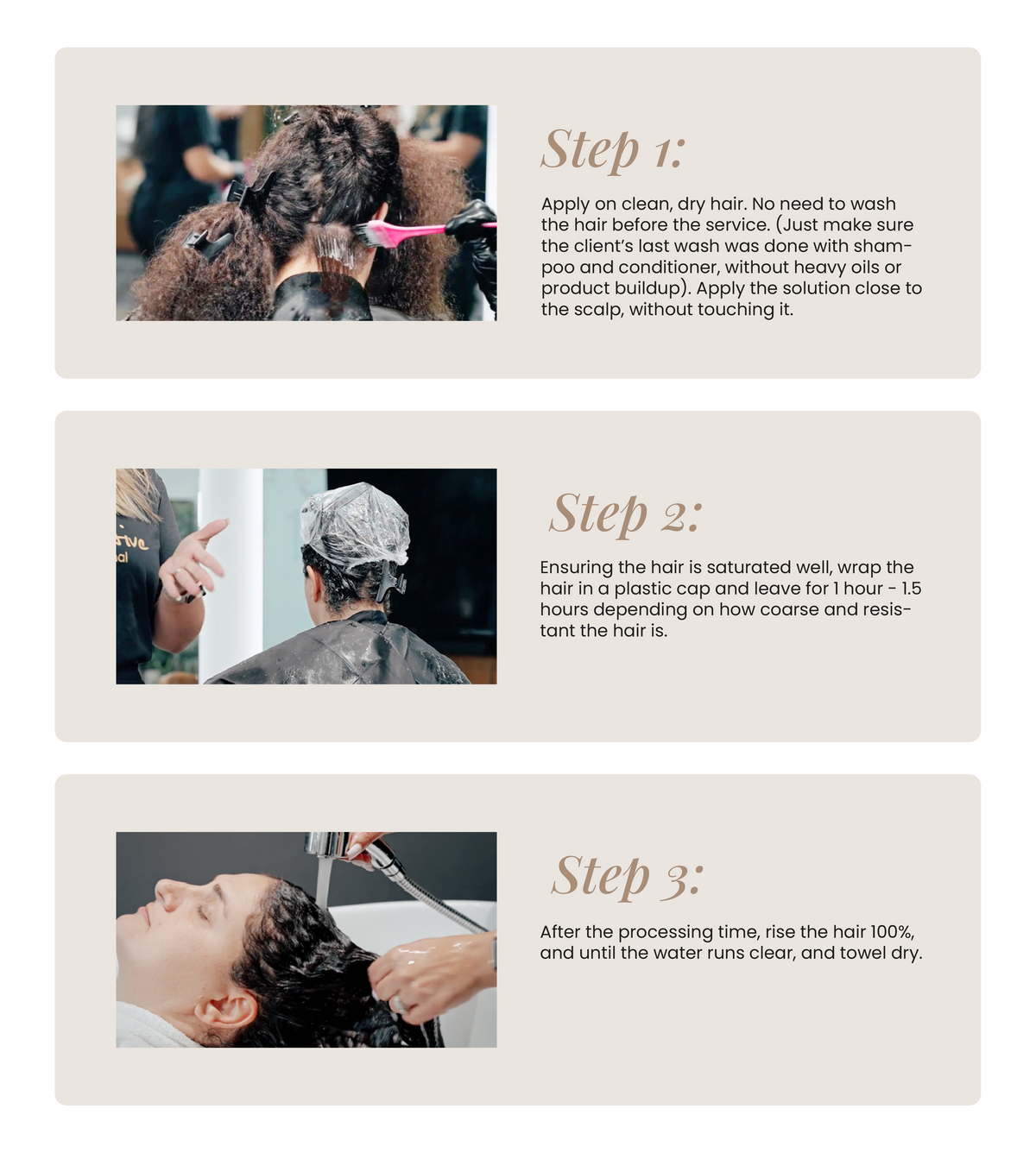 Step 1:

Apply on clean, dry hair. No need to wash the hair before the service. (Just make sure the client's last wash was done with shampoo and conditioner, without heavy oils or product buildup). Apply the solution close to the scalp, without touching it.

Step 2:

Ensuring the hair is saturated well, wrap the hair in a plastic cap and leave for 1 hour - 1.5 hours depending on how coarse and resistant the hair is.

Step 3:

After the processing time, rise the hair 100%, and until the water runs clear, and towel dry.